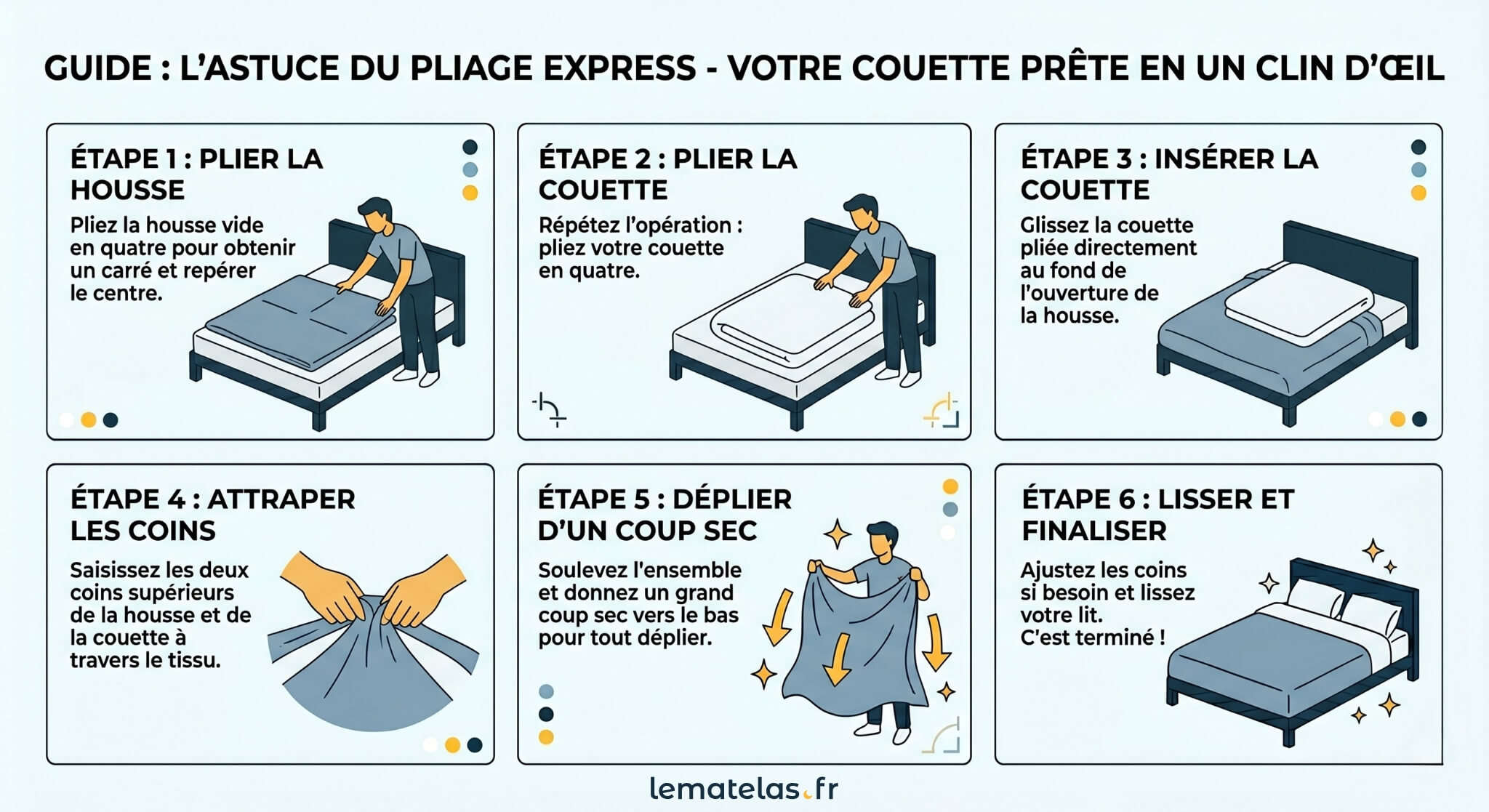 GUIDE : L'ASTUCE DU PLIAGE EXPRESS - VOTRE COUETTE PRÊTE EN UN CLIN D'ŒIL

ÉTAPE 1 : PLIER LA HOUSSE

Pliez la housse vide en quatre pour obtenir un carré et repérer le centre.

ÉTAPE 2 : PLIER LA COUETTE

Répétez l'opération : pliez votre couette en quatre.

ÉTAPE 3 : INSÉRER LA COUETTE

Glissez la couette pliée directement au fond de l'ouverture de la housse.

ÉTAPE 4 : ATTRAPER LES COINS

Saisissez les deux coins supérieurs de la housse et de la couette à travers le tissu.

ÉTAPE 5 : DÉPLIER D'UN COUP SEC

Soulevez l'ensemble et donnez un grand coup sec vers le bas pour tout déplier.

ÉTAPE 6 : LISSER ET FINALISER

Ajustez les coins si besoin et lissez votre lit. C'est terminé !

lematelas.fr