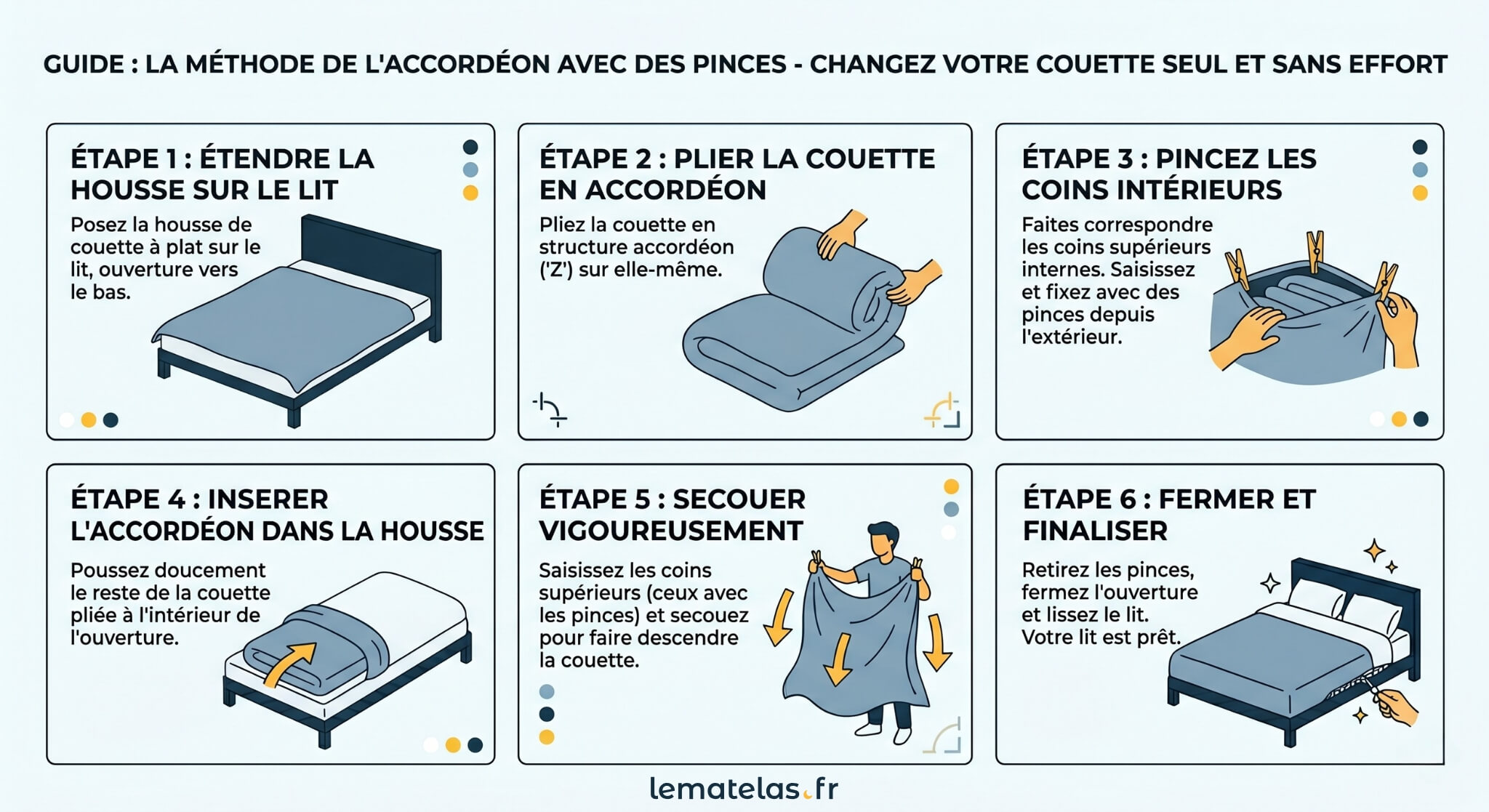 GUIDE : LA MÉTHODE DE L'ACCORDÉON AVEC DES PINCES - CHANGEZ VOTRE COUETTE SEUL ET SANS EFFORT

ÉTAPE 1 : ÉTENDRE LA HOUSSE SUR LE LIT

Posez la housse de couette à plat sur le lit, ouverture vers le bas.

ÉTAPE 2 : PLIER LA COUETTE EN ACCORDÉON

Pliez la couette en structure accordéon ('Z') sur elle-même.

ÉTAPE 3 : PINCEZ LES COINS INTÉRIEURS

Faites correspondre les coins supérieurs internes. Saisissez et fixez avec des pinces depuis l'extérieur.

ÉTAPE 4 : INSERER L'ACCORDÉON DANS LA HOUSSE

Poussez doucement le reste de la couette pliée à l'intérieur de l'ouverture.

ÉTAPE 5 : SECOUER VIGOUREUSEMENT

Saisissez les coins supérieurs (ceux avec les pinces) et secouez pour faire descendre la couette.

ÉTAPE 6 : FERMER ET FINALISER

Retirez les pinces, fermez l'ouverture et lissez le lit. Votre lit est prêt.

lematelas.fr