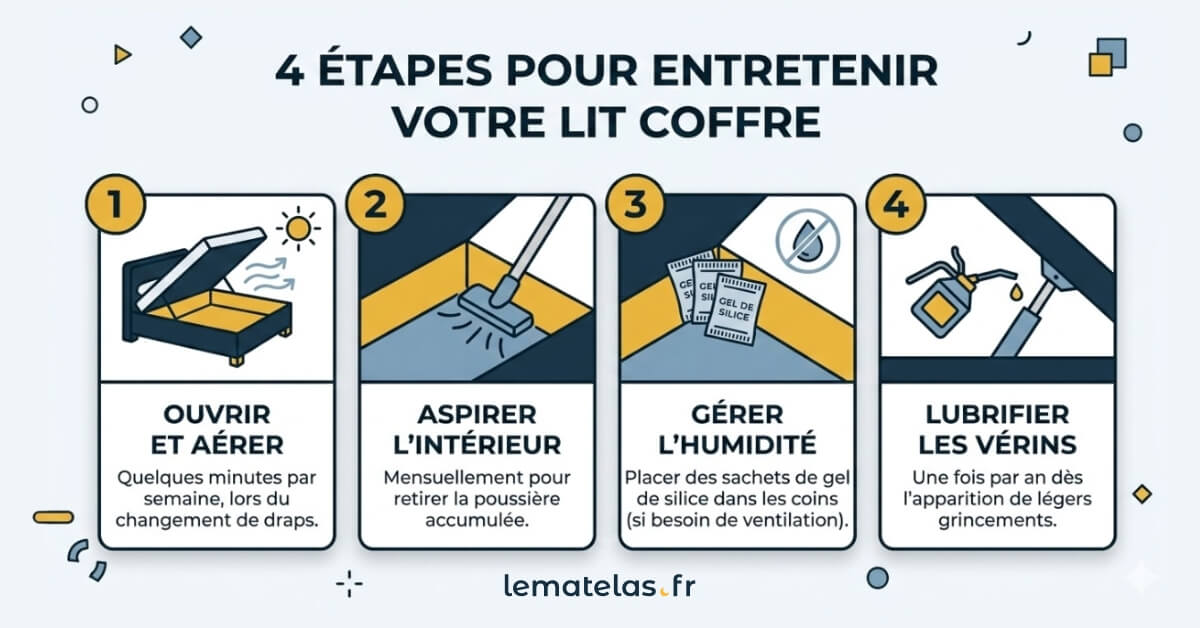 4 ÉTAPES POUR ENTRETENIR VOTRE LIT COFFRE

1

OUVRIR ET AÉRER

Quelques minutes par semaine, lors du changement de draps.

2

ASPIRER L'INTÉRIEUR

Mensuellement pour retirer la poussière accumulée.

3

GEL DE SILICE

GEL DE SILICE

GEL DE SILICE

GÉRER L'HUMIDITÉ

Placer des sachets de gel de silice dans les coins (si besoin de ventilation).

4

LUBRIFIER LES VÉRINS

Une fois par an dès l'apparition de légers grincements.

lematelas.fr